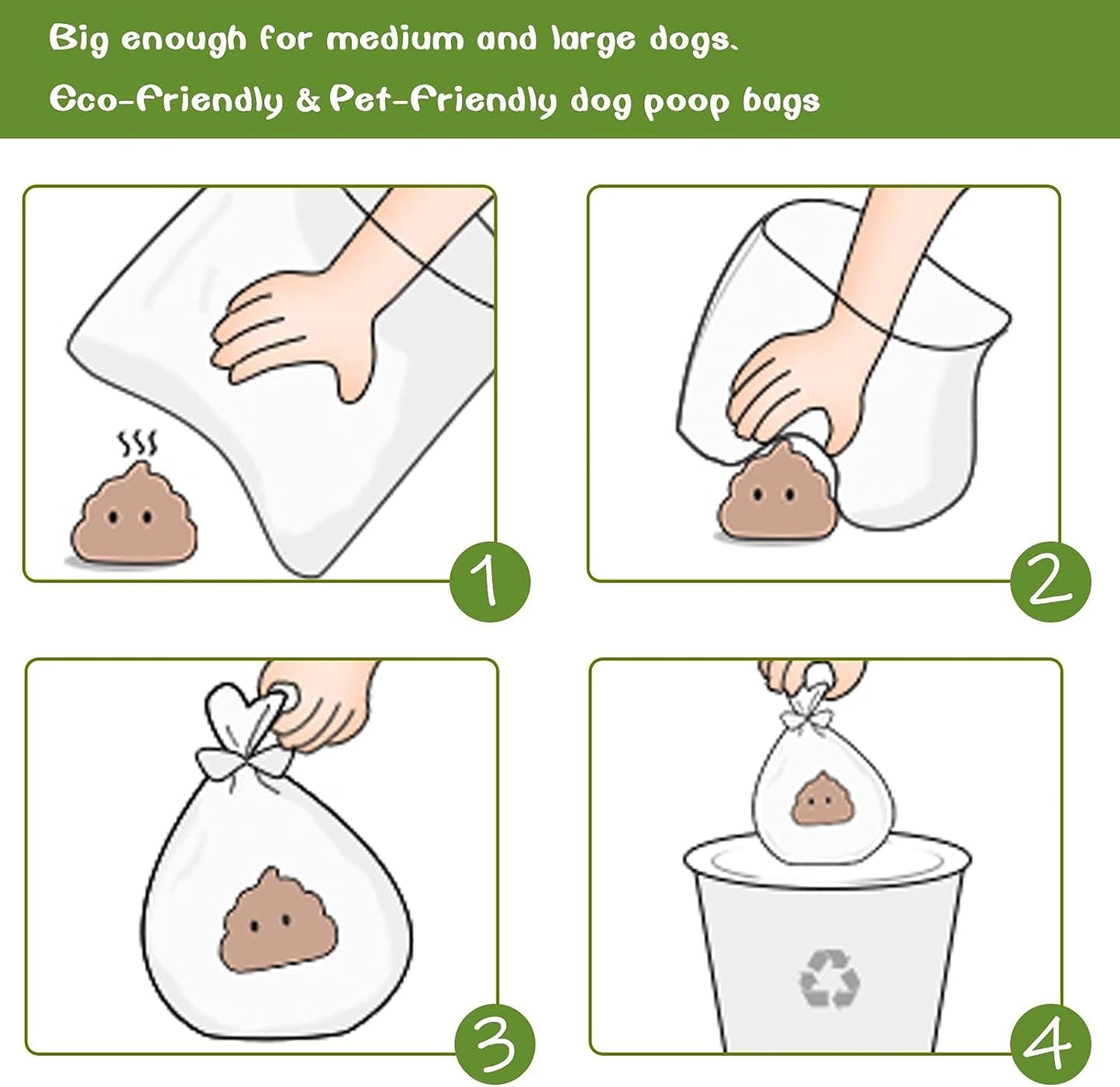 Big enough for medium and large dogs.

Eco-friendly & Pet-friendly dog poop bags

1

2

3

4